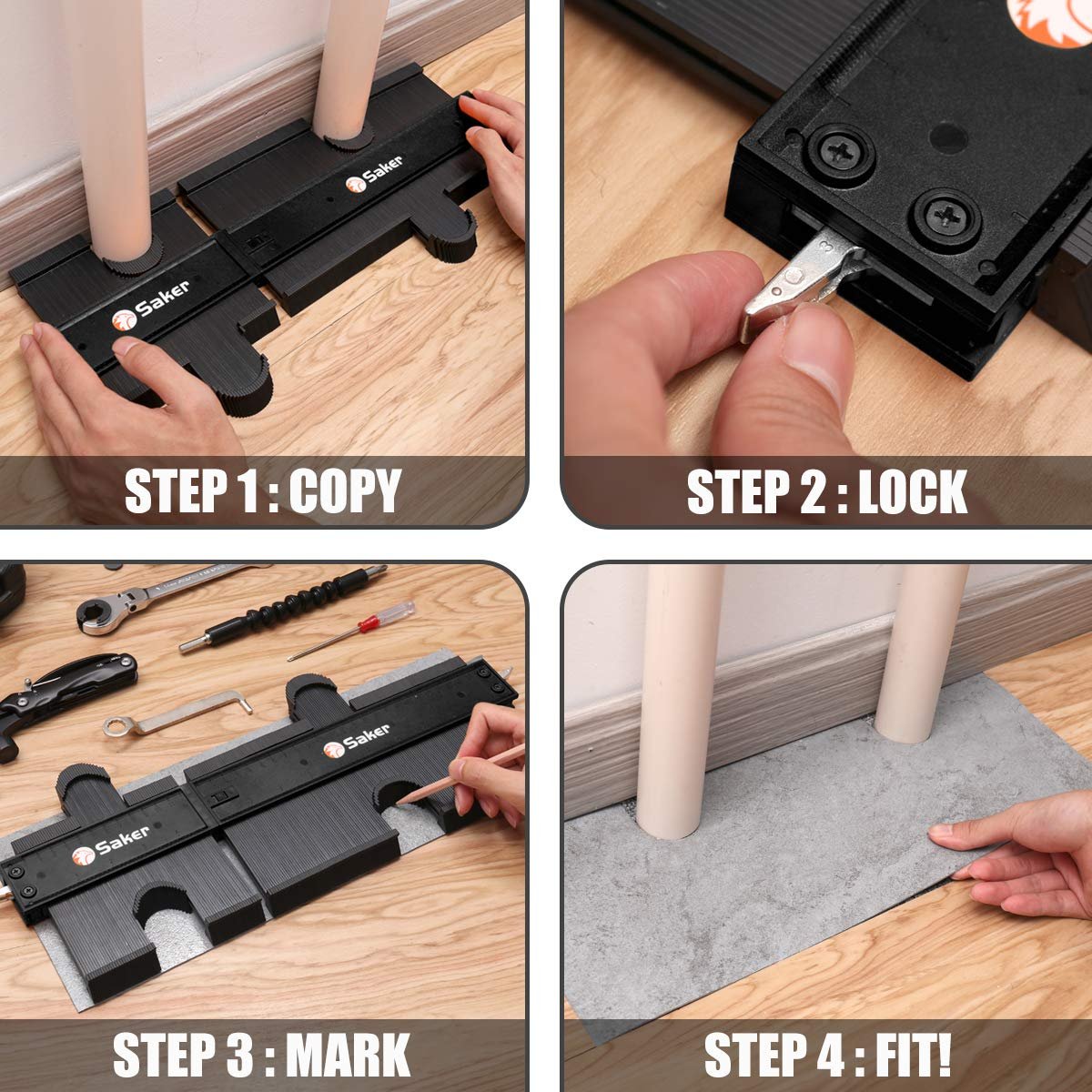 Saker
Saker
STEP 1 : COPY

3
STEP 2 : LOCK

Saker
Saker
STEP 3 : MARK

STEP 4 : FIT!