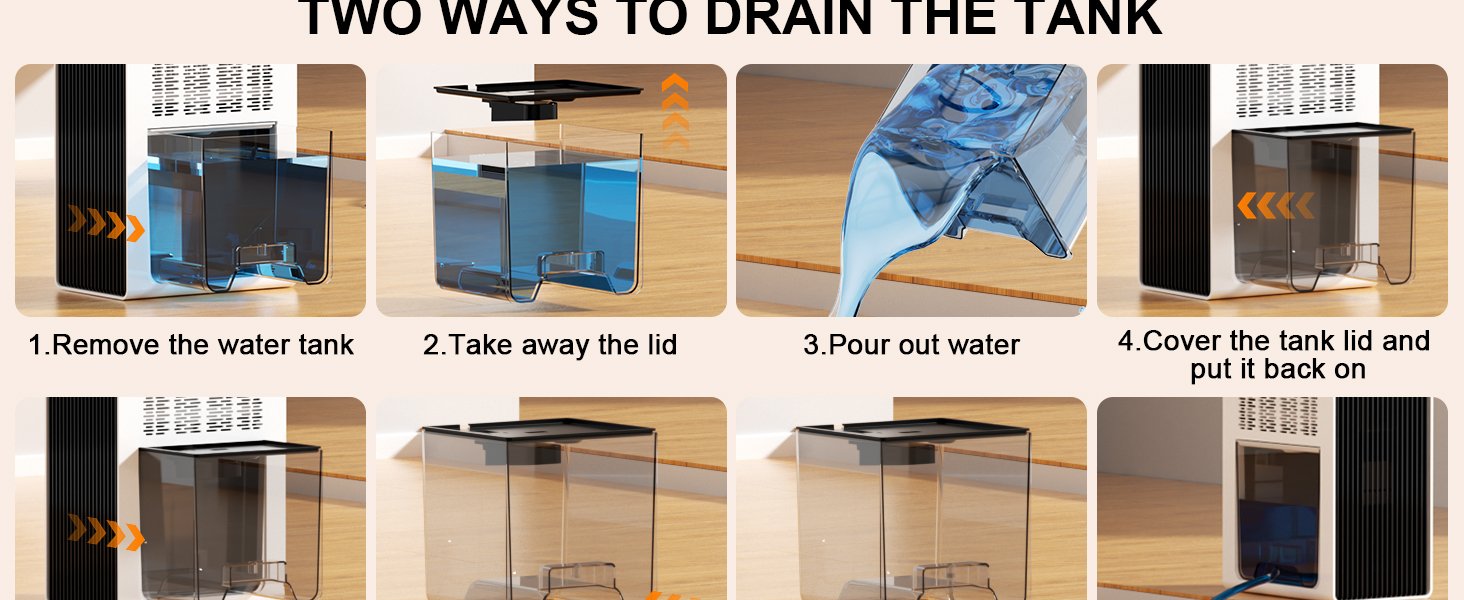 TWO WAYS TO DRAIN THE TANK

1.Remove the water tank

2.Take away the lid

3.Pour out water

4.Cover the tank lid and put it back on