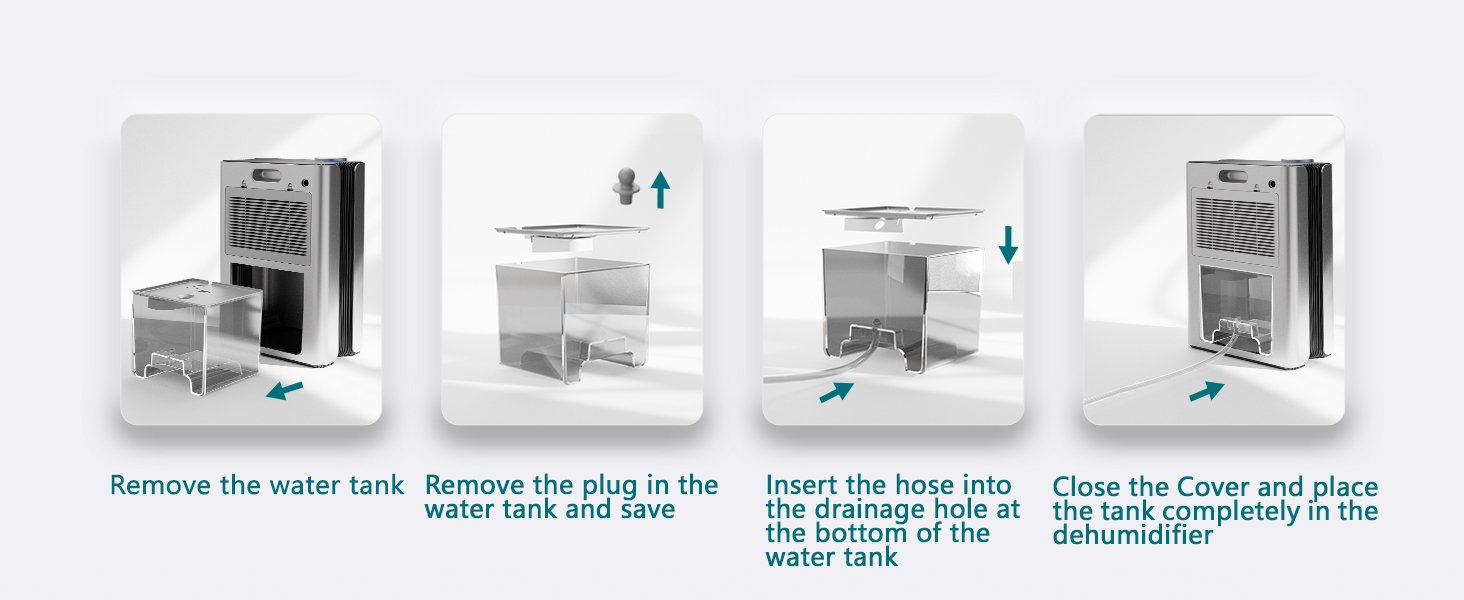 Remove the water tank

Remove the plug in the water tank and save

Insert the hose into the drainage hole at the bottom of the water tank

Close the Cover and place the tank completely in the dehumidifier